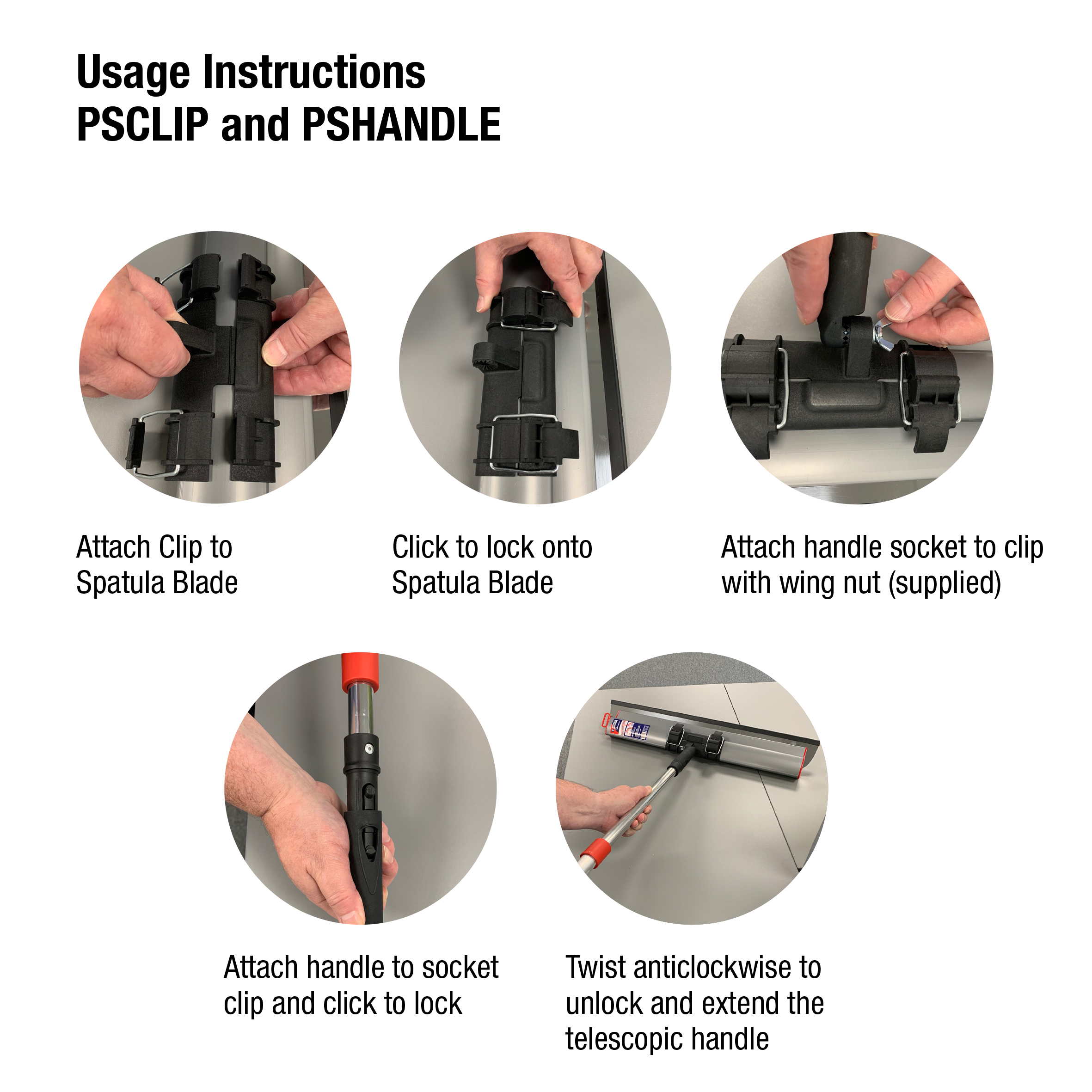 Usage Instructions
PSCLIP and PSHANDLE

Attach Clip to Spatula Blade

Click to lock onto Spatula Blade

Attach handle socket to clip with wing nut (supplied)

Attach handle to socket clip and click to lock

Twist anticlockwise to unlock and extend the telescopic handle